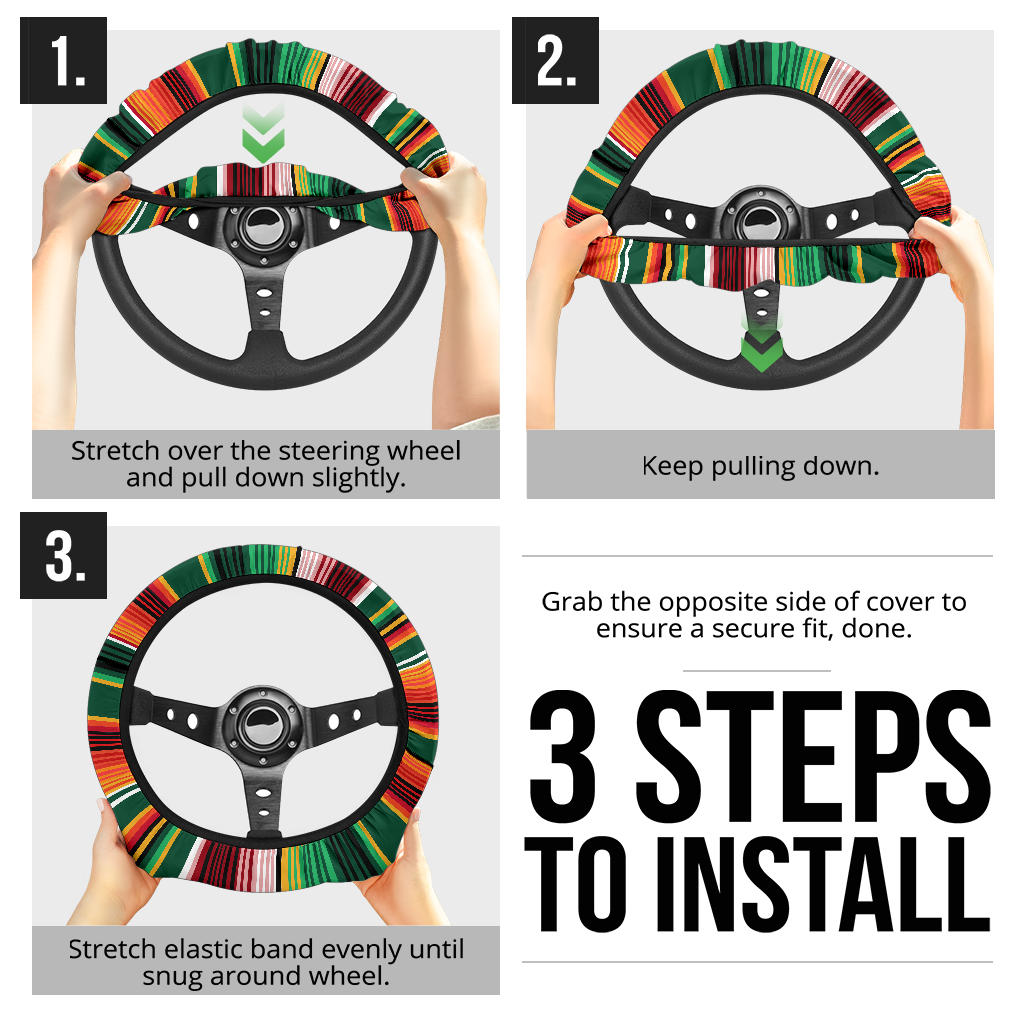 1.

Stretch over the steering wheel and pull down slightly.

2.

Keep pulling down.

3.

Stretch elastic band evenly until snug around wheel.

Grab the opposite side of cover to ensure a secure fit, done.

3 STEPS TO INSTALL