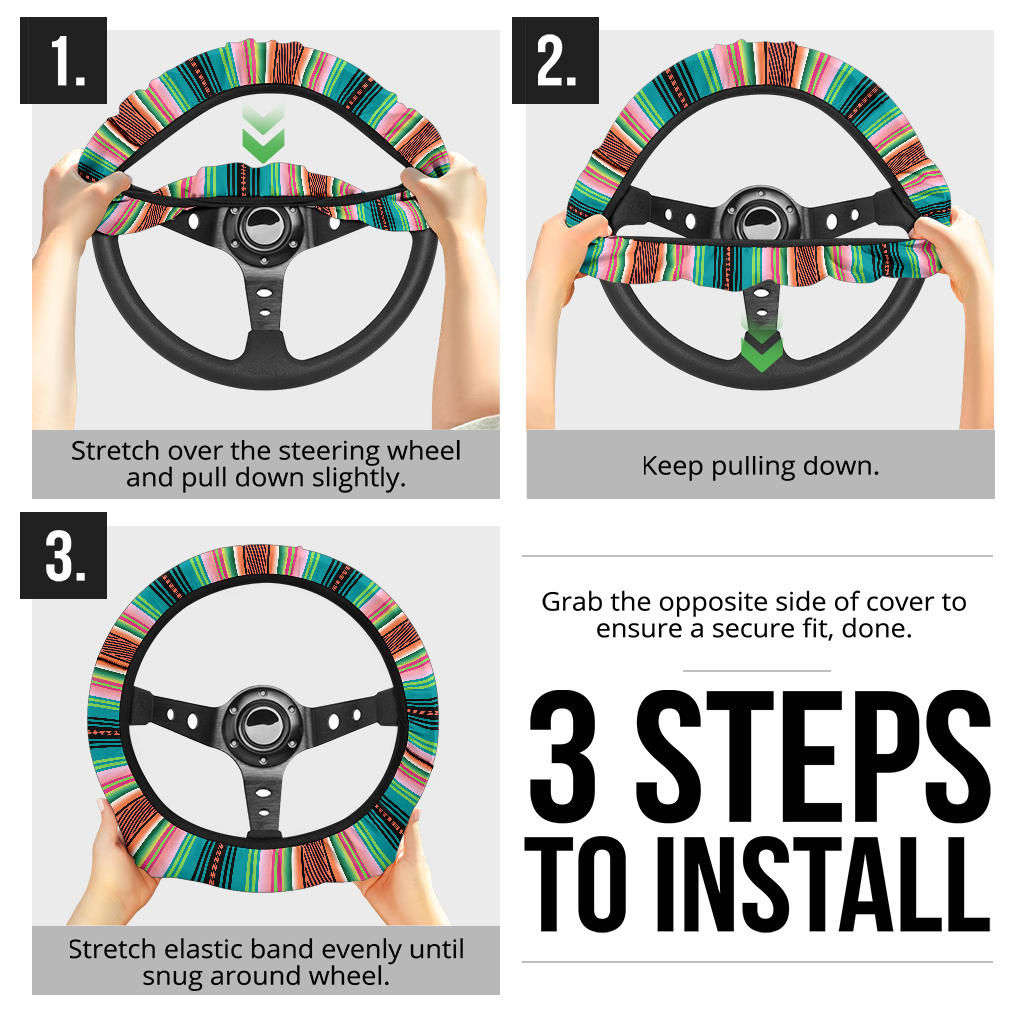 1.

Stretch over the steering wheel and pull down slightly.

2.

Keep pulling down.

3.

Stretch elastic band evenly until snug around wheel.

Grab the opposite side of cover to ensure a secure fit, done.

3 STEPS TO INSTALL